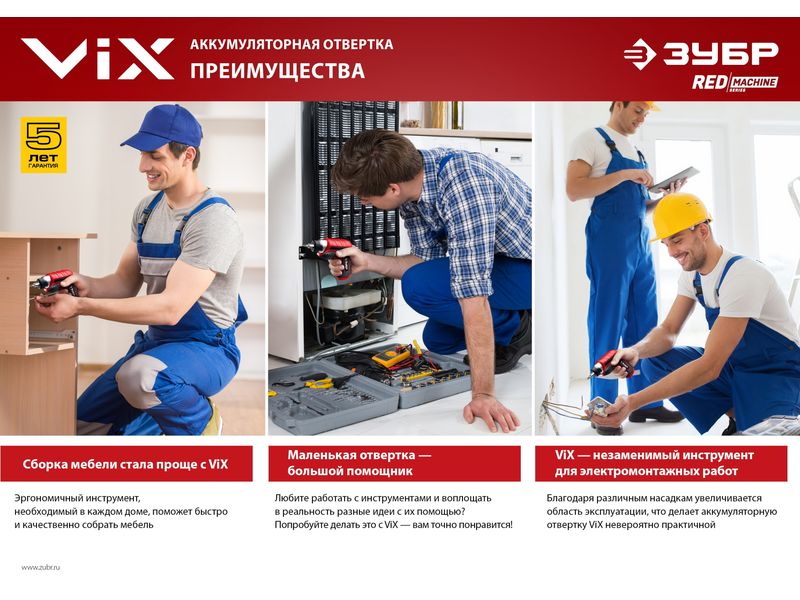 ViX

АККУМУЛЯТОРНАЯ ОТВЕРТКА
ПРЕИМУЩЕСТВА

ЗУБР
RED MACHINE SERIES

5 ЛЕТ ГАРАНТИЯ

Сборка мебели стала проще с ViX

Эргономичный инструмент, необходимый в каждом доме, поможет быстро и качественно собрать мебель

Маленькая отвертка — большой помощник

Любите работать с инструментами и воплощать в реальность разные идеи с их помощью? Попробуйте делать это с ViX — вам точно понравится!

ViX — незаменимый инструмент для электромонтажных работ

Благодаря различным насадкам увеличивается область эксплуатации, что делает аккумуляторную отвертку ViX невероятно практичной

www.zubr.ru