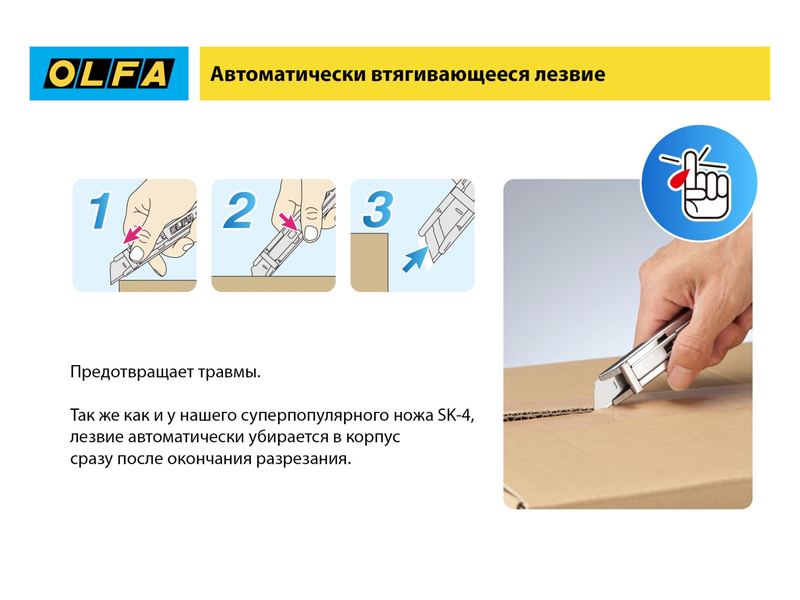 OLFA

Автоматически втягивающееся лезвие

1

2

3

Предотвращает травмы.

Так же как и у нашего суперпопулярного ножа SK-4, лезвие автоматически убирается в корпус сразу после окончания разрезания.