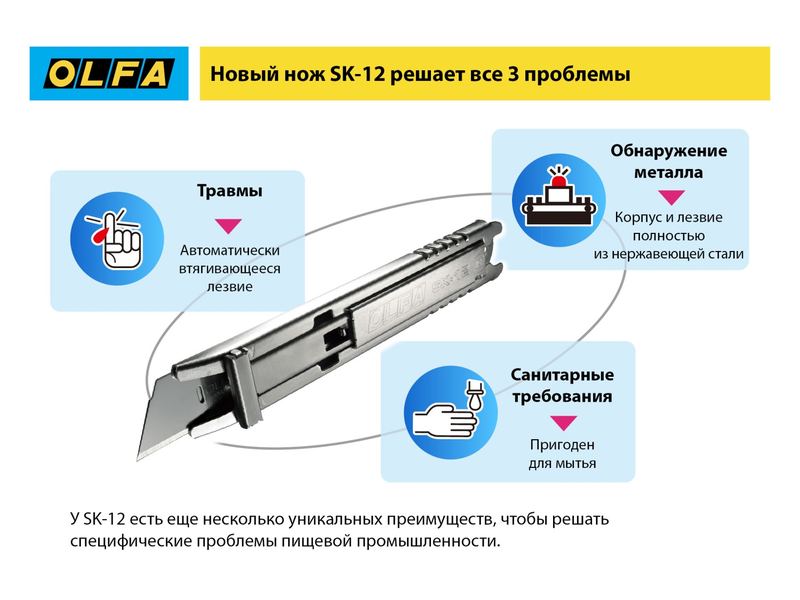 OLFA

Новый нож SK-12 решает все 3 проблемы

Травмы

Автоматически втягивающееся лезвие

Обнаружение металла

Корпус и лезвие полностью из нержавеющей стали

OLFA SK-12

Санитарные требования

Пригоден для мытья

У SK-12 есть еще несколько уникальных преимуществ, чтобы решать специфические проблемы пищевой промышленности.