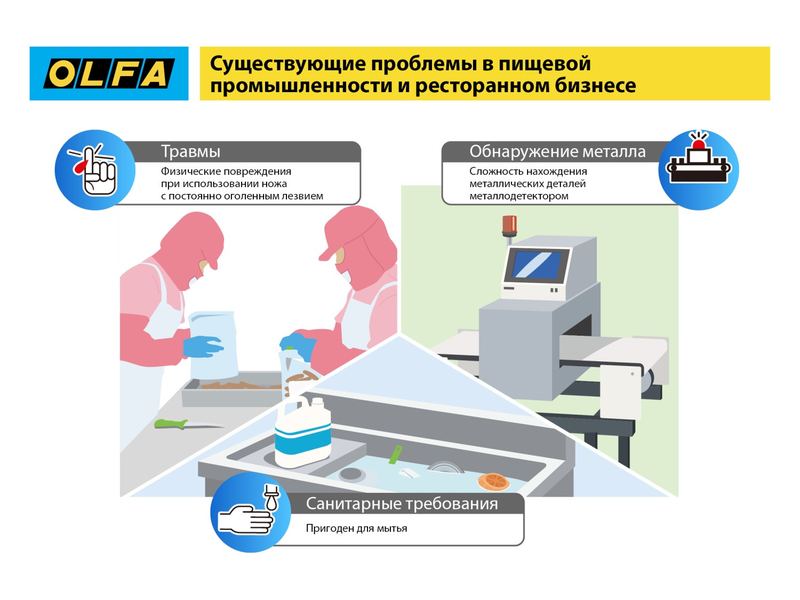 OLFA

Существующие проблемы в пищевой промышленности и ресторанном бизнесе

Травмы

Физические повреждения при использовании ножа с постоянно оголенным лезвием

Обнаружение металла

Сложность нахождения металлических деталей металлодетектором

Санитарные требования

Пригоден для мытья