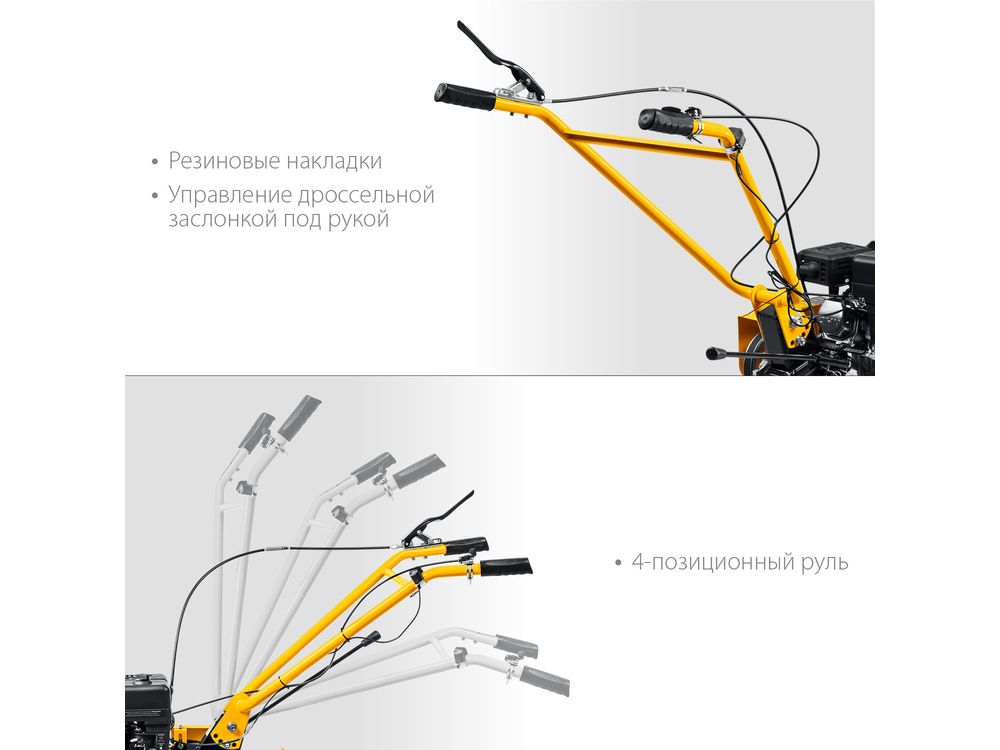 • Резиновые накладки
• Управление дроссельной заслонкой под рукой

• 4-позиционный руль