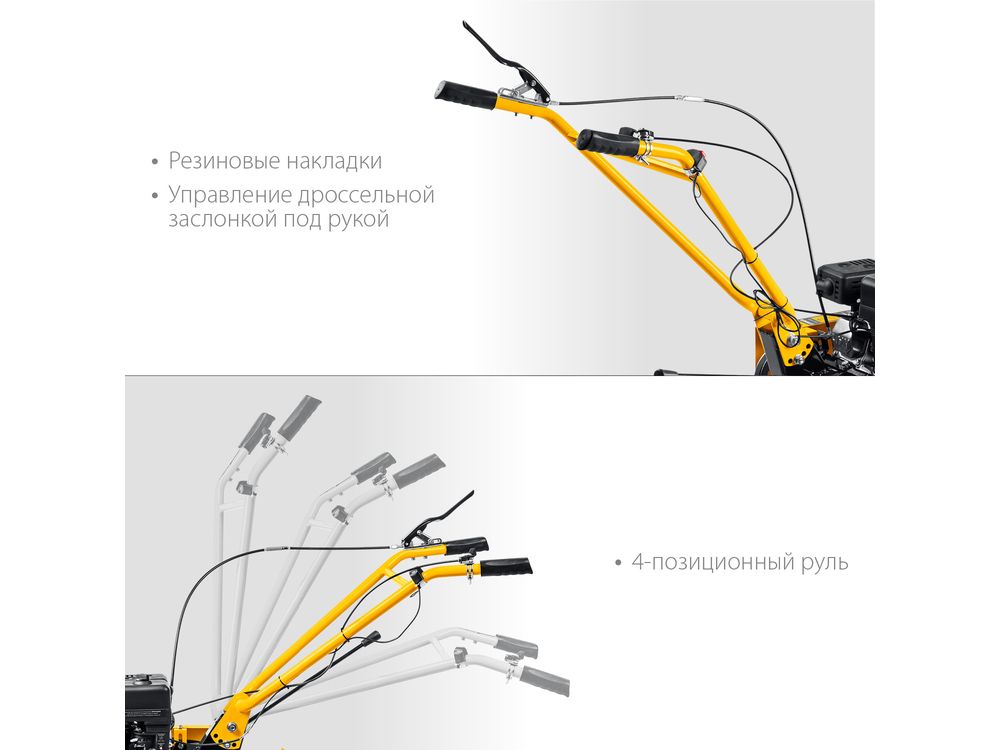 • Резиновые накладки
• Управление дроссельной заслонкой под рукой

• 4-позиционный руль