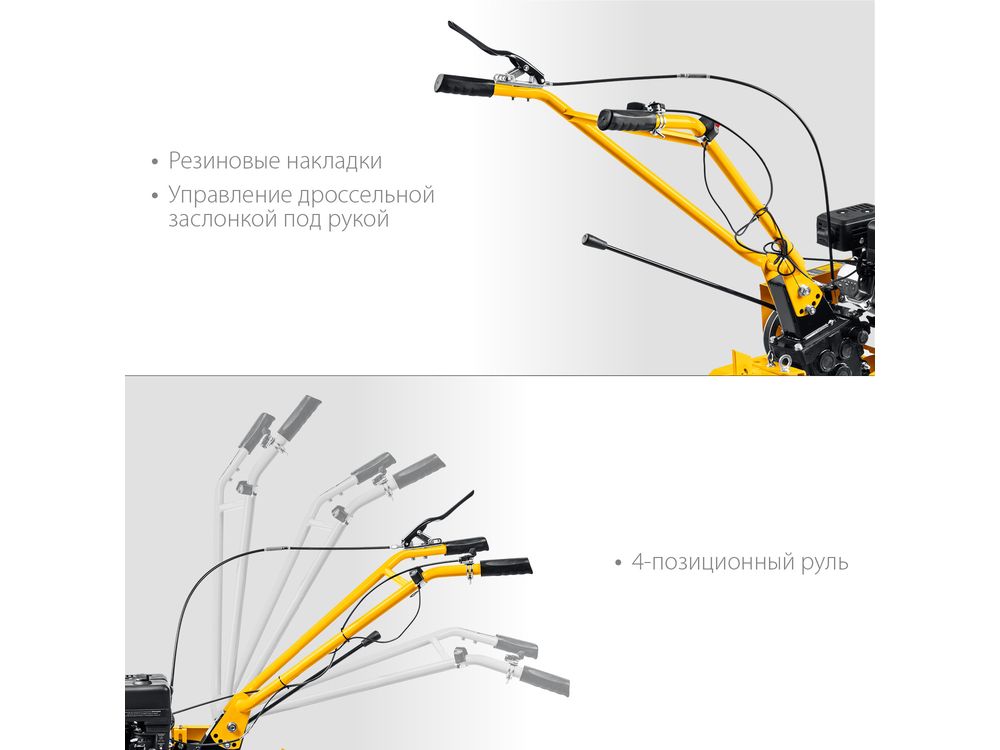 • Резиновые накладки
• Управление дроссельной заслонкой под рукой

• 4-позиционный руль