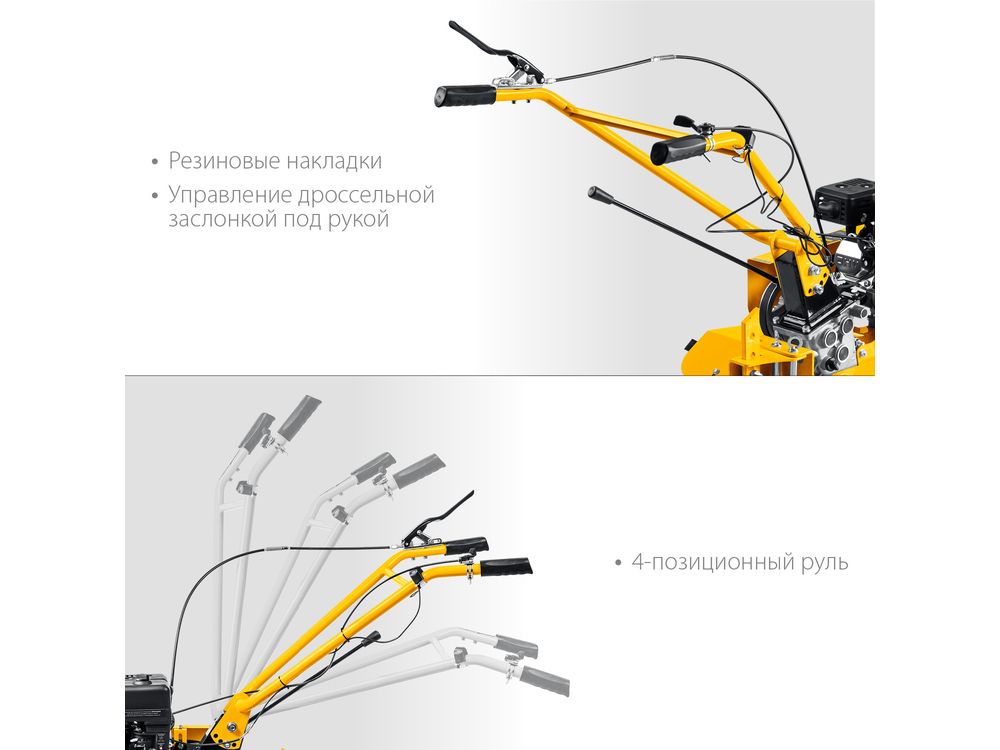 • Резиновые накладки
• Управление дроссельной заслонкой под рукой

• 4-позиционный руль