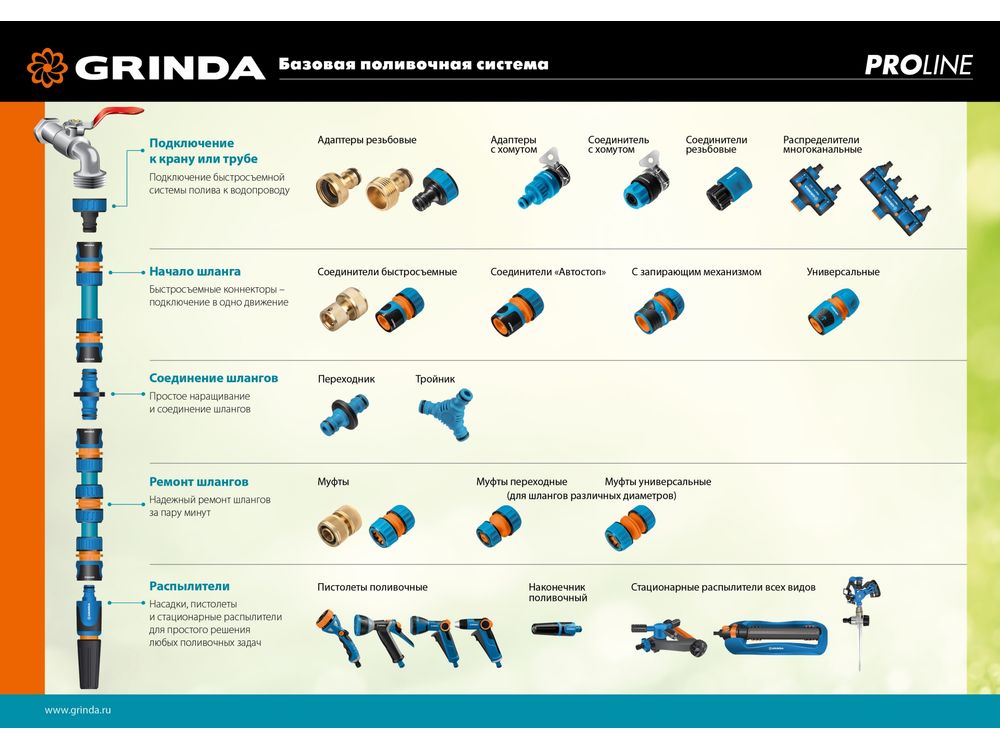 GRINDA Базовая поливочная система PROLINE

Подключение к крану или трубе
Подключение быстросъемной системы полива к водопроводу

Адаптеры резьбовые
Адаптеры с хомутом
Соединитель с хомутом
Соединители резьбовые
Распределители многоканальные

Начало шланга
Быстросъемные коннекторы – подключение в одно движение

Соединители быстросъемные
Соединители «Автостоп»
С запирающим механизмом
Универсальные

Соединение шлангов
Простое наращивание и соединение шлангов

Переходник
Тройник

Ремонт шлангов
Надежный ремонт шлангов за пару минут

Муфты
Муфты переходные (для шлангов различных диаметров)
Муфты универсальные

Распылители
Насадки, пистолеты и стационарные распылители для простого решения любых поливочных задач

Пистолеты поливочные
Наконечник поливочный
Стационарные распылители всех видов

www.grinda.ru