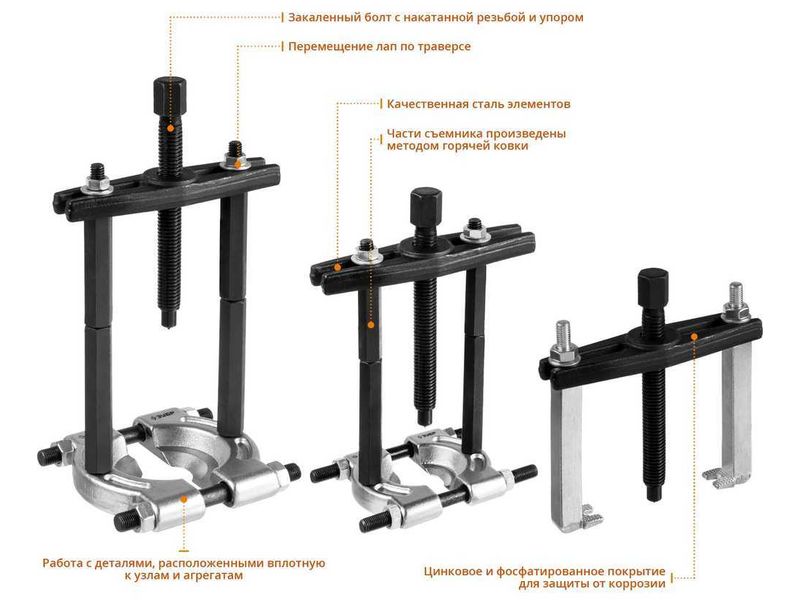 Закаленный болт с накатанной резьбой и упором

Перемещение лап по траверсе

Качественная сталь элементов

Части съемника произведены методом горячей ковки

ЗУБР

ЗУБР

Работа с деталями, расположенными вплотную к узлам и агрегатам

Цинковое и фосфатированное покрытие для защиты от коррозии