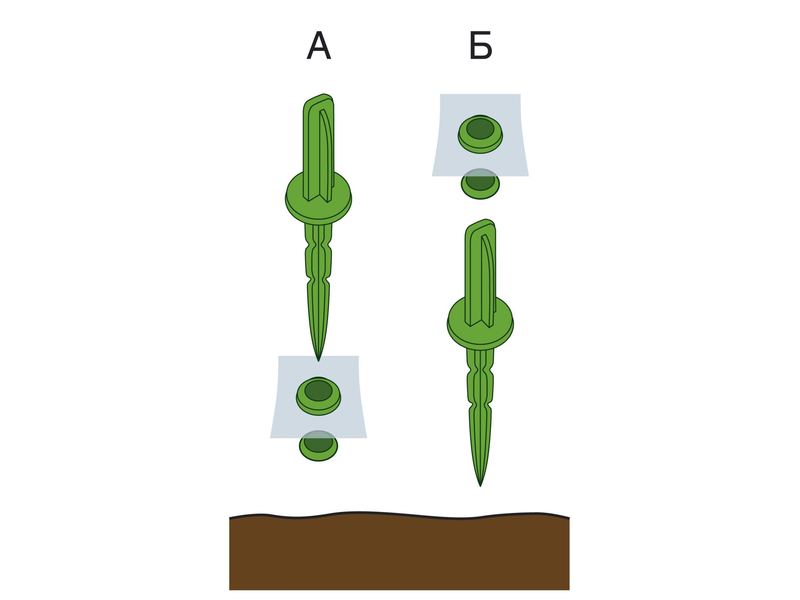 А Б