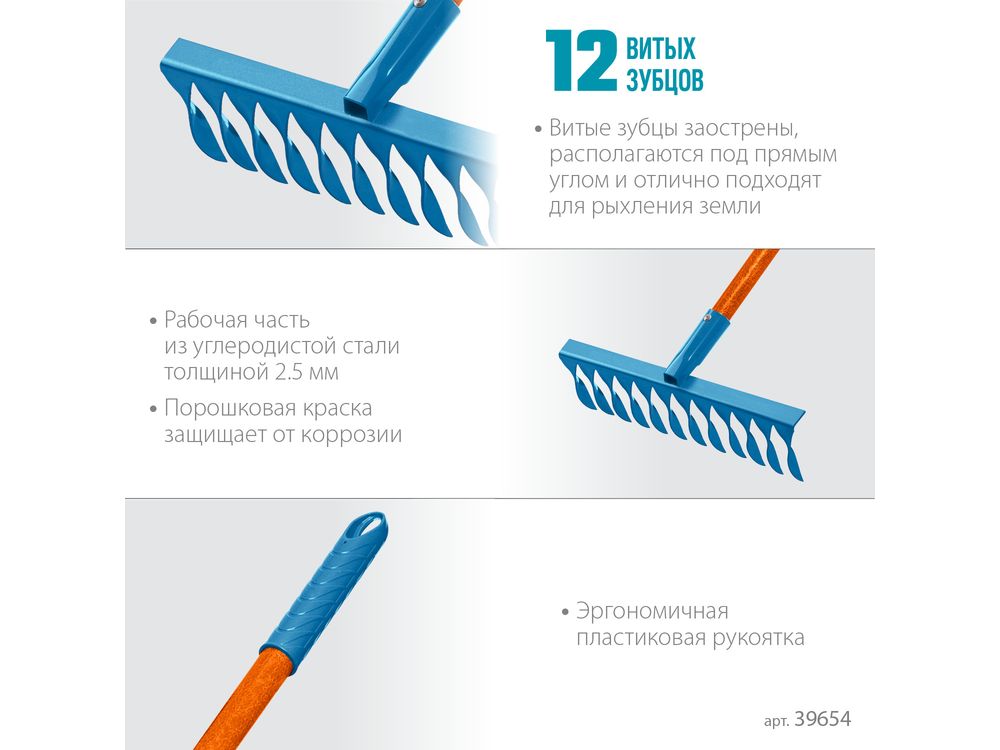 12 ВИТЫХ ЗУБЦОВ

• Витые зубцы заострены, располагаются под прямым углом и отлично подходят для рыхления земли

• Рабочая часть из углеродистой стали толщиной 2.5 мм

• Порошковая краска защищает от коррозии

• Эргономичная пластиковая рукоятка

арт. 39654