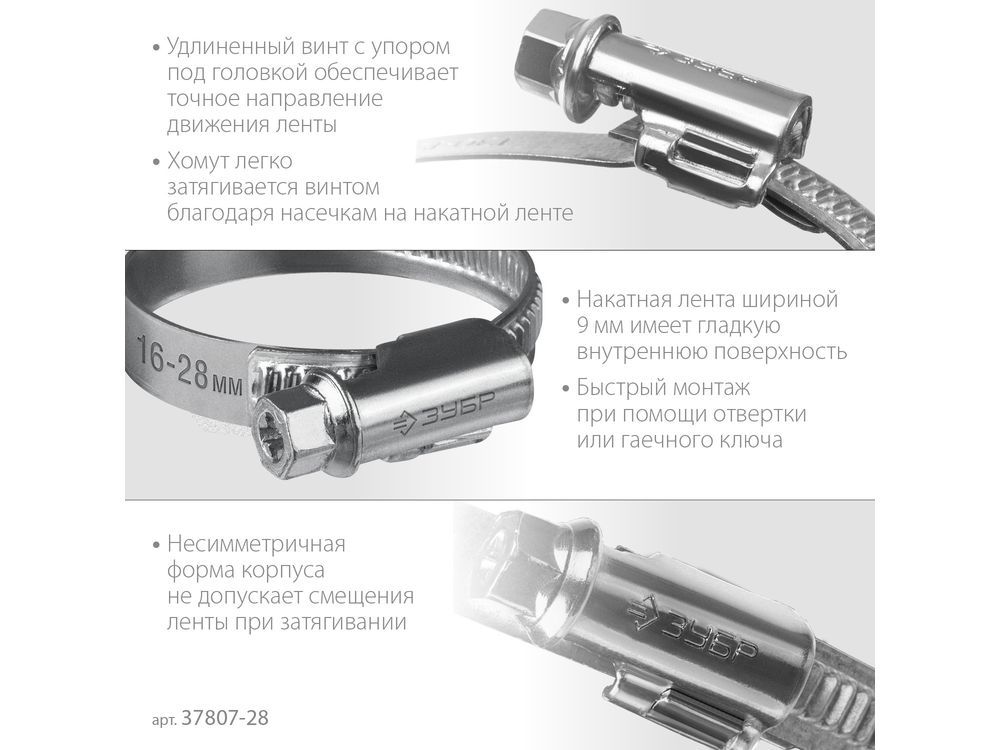 • Удлиненный винт с упором под головкой обеспечивает точное направление движения ленты

• Хомут легко затягивается винтом благодаря насечкам на накатной ленте

ЗУБР

16-28 мм

ЗУБР

• Накатная лента шириной 9 мм имеет гладкую внутреннюю поверхность

• Быстрый монтаж при помощи отвертки или гаечного ключа

• Несимметричная форма корпуса не допускает смещения ленты при затягивании

ЗУБР

арт. 37807-28