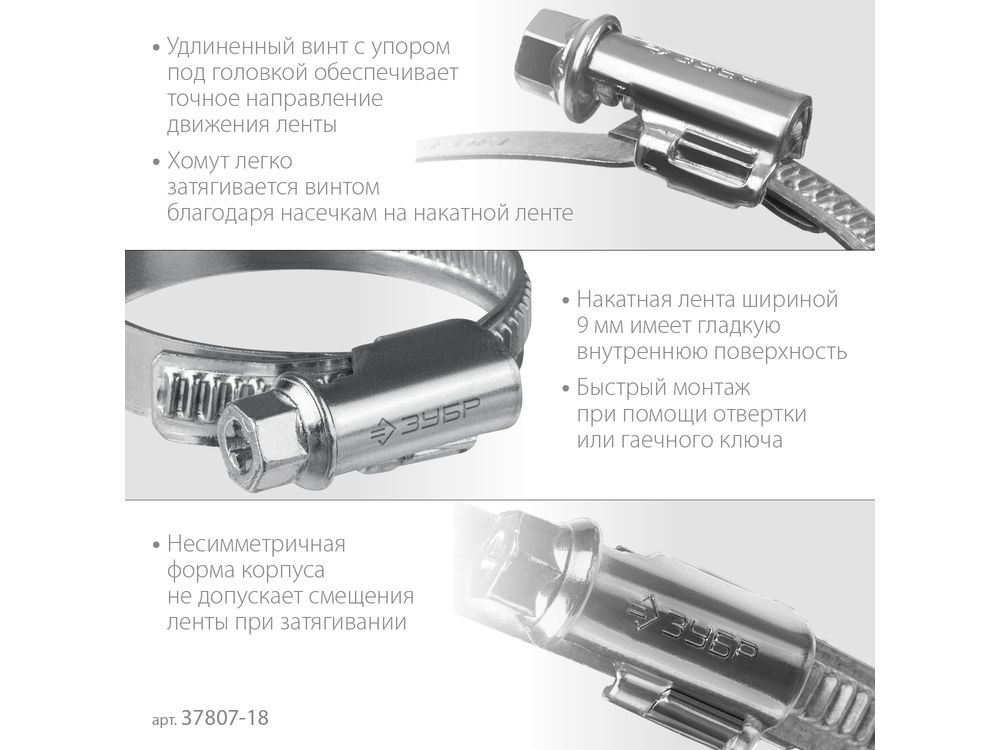 • Удлиненный винт с упором под головкой обеспечивает точное направление движения ленты

• Хомут легко затягивается винтом благодаря насечкам на накатной ленте

ЗУБР

• Накатная лента шириной 9 мм имеет гладкую внутреннюю поверхность

• Быстрый монтаж при помощи отвертки или гаечного ключа

ЗУБР

• Несимметричная форма корпуса не допускает смещения ленты при затягивании

ЗУБР

арт. 37807-18