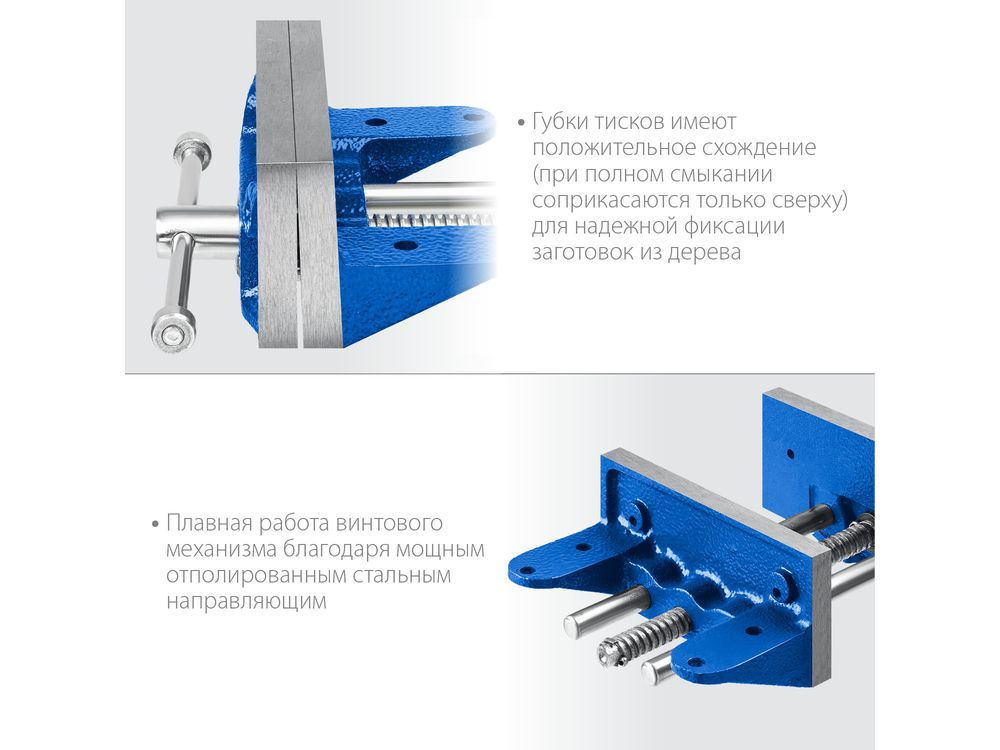 • Губки тисков имеют положительное схождение (при полном смыкании соприкасаются только сверху) для надежной фиксации заготовок из дерева

• Плавная работа винтового механизма благодаря мощным отполированным стальным направляющим