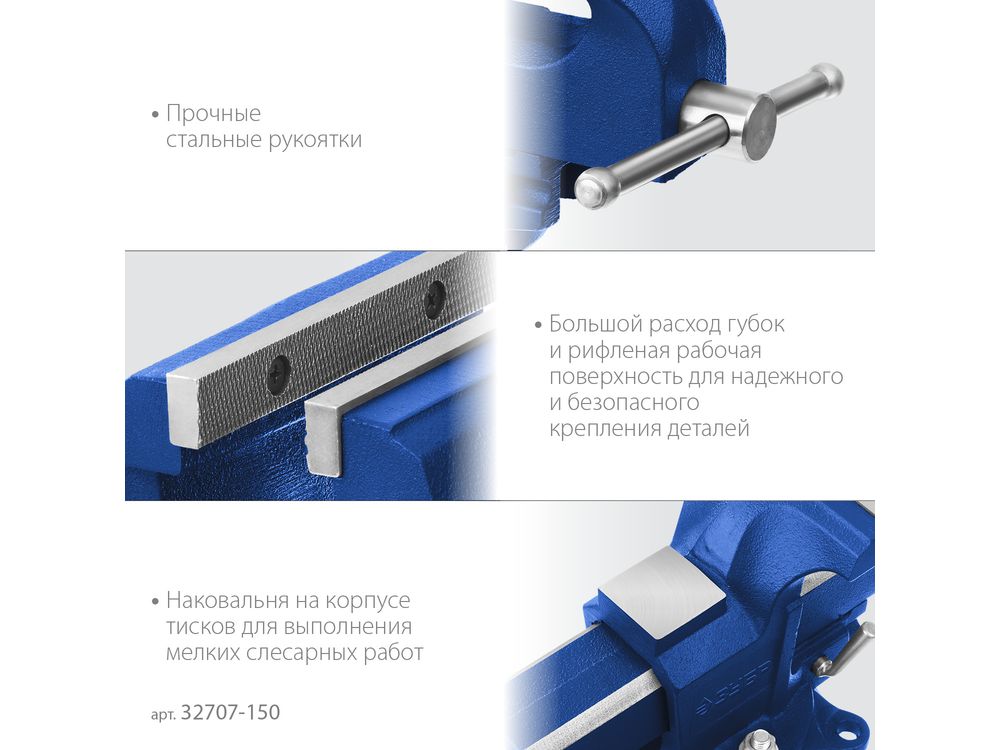 • Прочные стальные рукоятки

• Большой расход губок и рифленая рабочая поверхность для надежного и безопасного крепления деталей

• Наковальня на корпусе тисков для выполнения мелких слесарных работ

арт. 32707-150