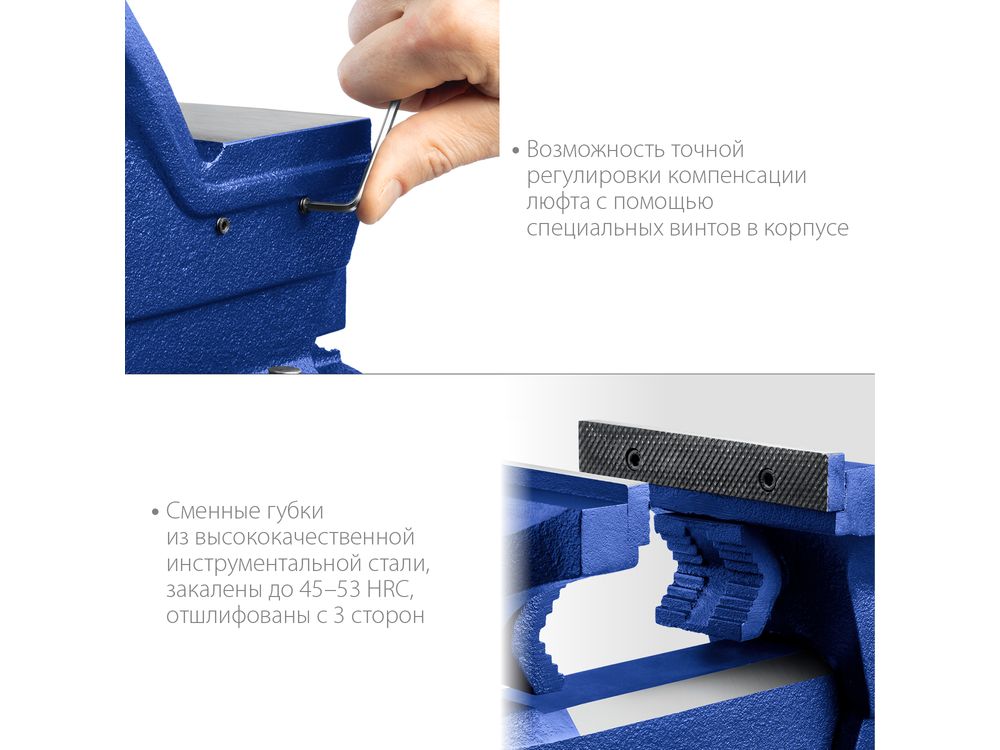 • Возможность точной регулировки компенсации люфта с помощью специальных винтов в корпусе

• Сменные губки из высококачественной инструментальной стали, закалены до 45–53 HRC, отшлифованы с 3 сторон