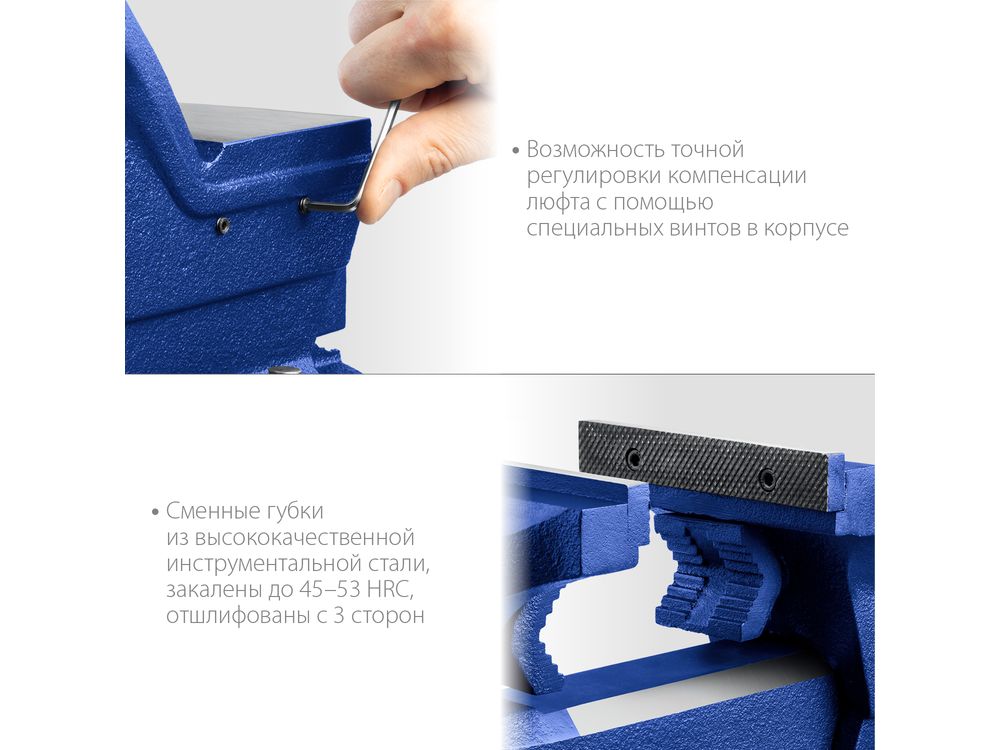 • Возможность точной регулировки компенсации люфта с помощью специальных винтов в корпусе

• Сменные губки из высококачественной инструментальной стали, закалены до 45–53 HRC, отшлифованы с 3 сторон