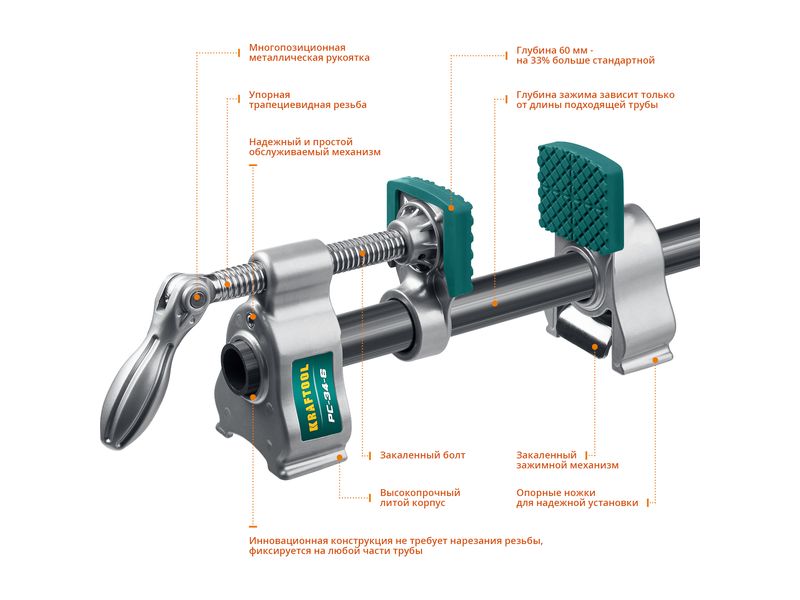 Многопозиционная металлическая рукоятка

Упорная трапециевидная резьба

Надежный и простой обслуживаемый механизм

Глубина 60 мм - на 33% больше стандартной

Глубина зажима зависит только от длины подходящей трубы

KRAFTOOL
PC-34-6

Закаленный болт

Высокопрочный литой корпус

Закаленный зажимной механизм

Опорные ножки для надежной установки

Инновационная конструкция не требует нарезания резьбы, фиксируется на любой части трубы