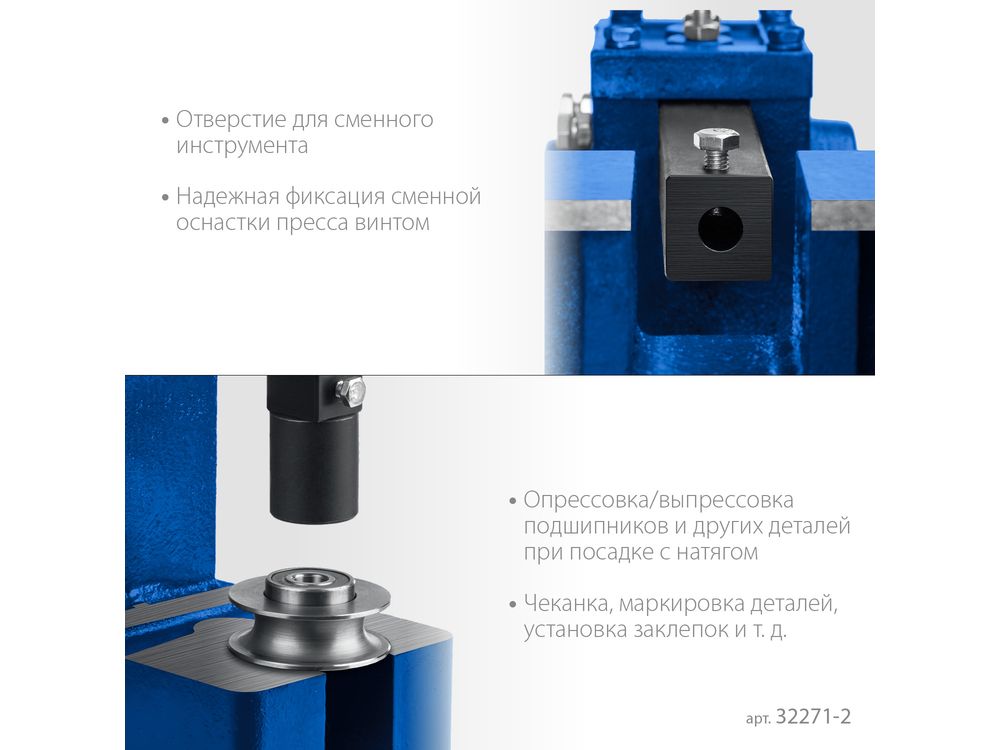 • Отверстие для сменного инструмента

• Надежная фиксация сменной оснастки пресса винтом

• Опрессовка/выпрессовка подшипников и других деталей при посадке с натягом

• Чеканка, маркировка деталей, установка заклепок и т. д.

арт. 32271-2