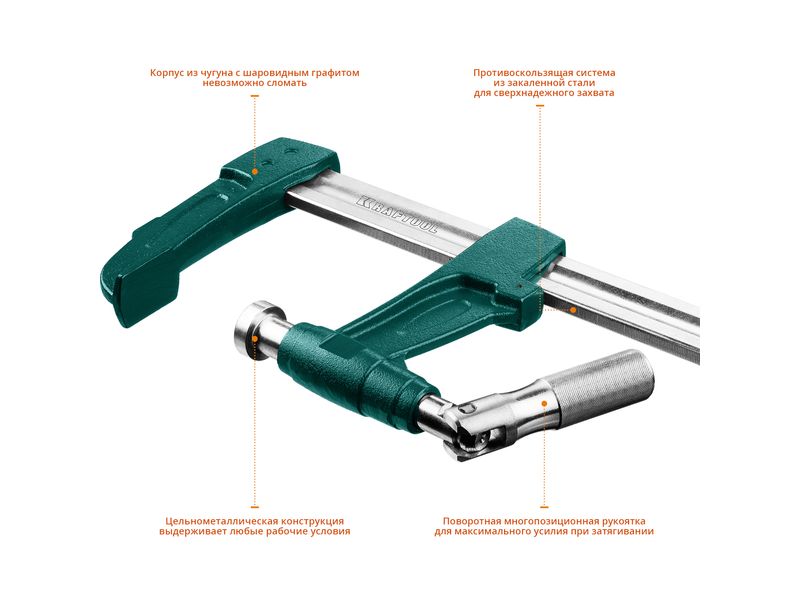 Корпус из чугуна с шаровидным графитом невозможно сломать

Противоскользящая система из закаленной стали для сверхнадежного захвата

KRAFTOOL

Цельнометаллическая конструкция выдерживает любые рабочие условия

Поворотная многопозиционная рукоятка для максимального усилия при затягивании