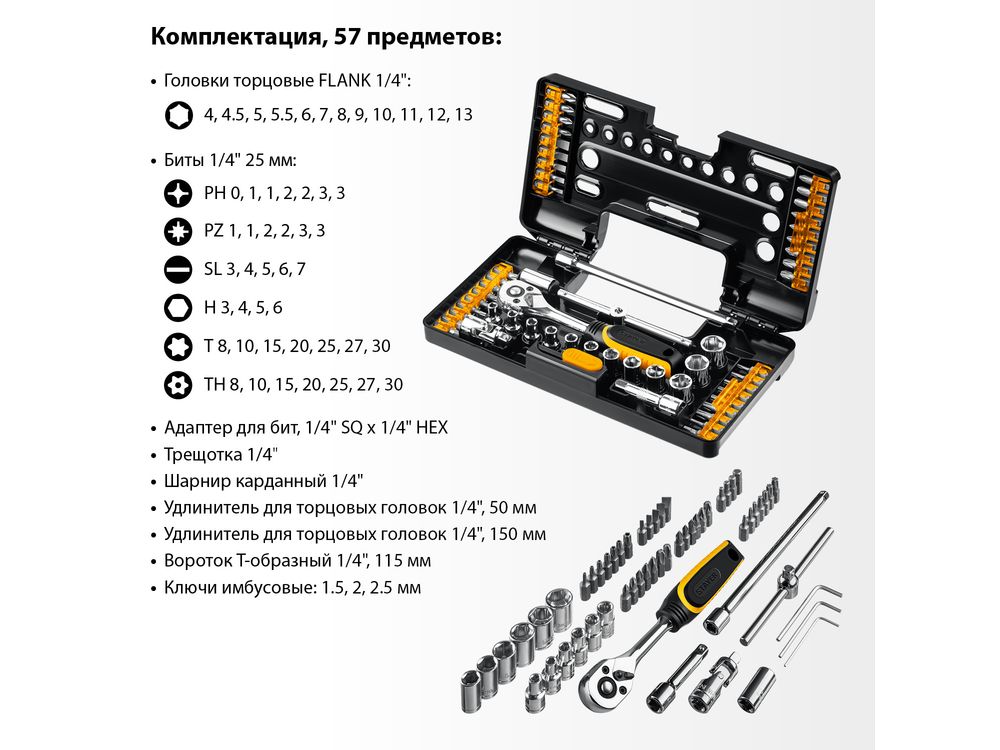 Комплектация, 57 предметов:

• Головки торцовые FLANK 1/4":

4, 4.5, 5, 5.5, 6, 7, 8, 9, 10, 11, 12, 13

• Биты 1/4" 25 мм:

PH 0, 1, 1, 2, 2, 3, 3

PZ 1, 1, 2, 2, 3, 3

SL 3, 4, 5, 6, 7

H 3, 4, 5, 6

T 8, 10, 15, 20, 25, 27, 30

TH 8, 10, 15, 20, 25, 27, 30

• Адаптер для бит, 1/4" SQ x 1/4" HEX
• Трещотка 1/4"
• Шарнир карданный 1/4"
• Удлинитель для торцовых головок 1/4", 50 мм
• Удлинитель для торцовых головок 1/4", 150 мм
• Вороток Т-образный 1/4", 115 мм
• Ключи имбусовые: 1.5, 2, 2.5 мм