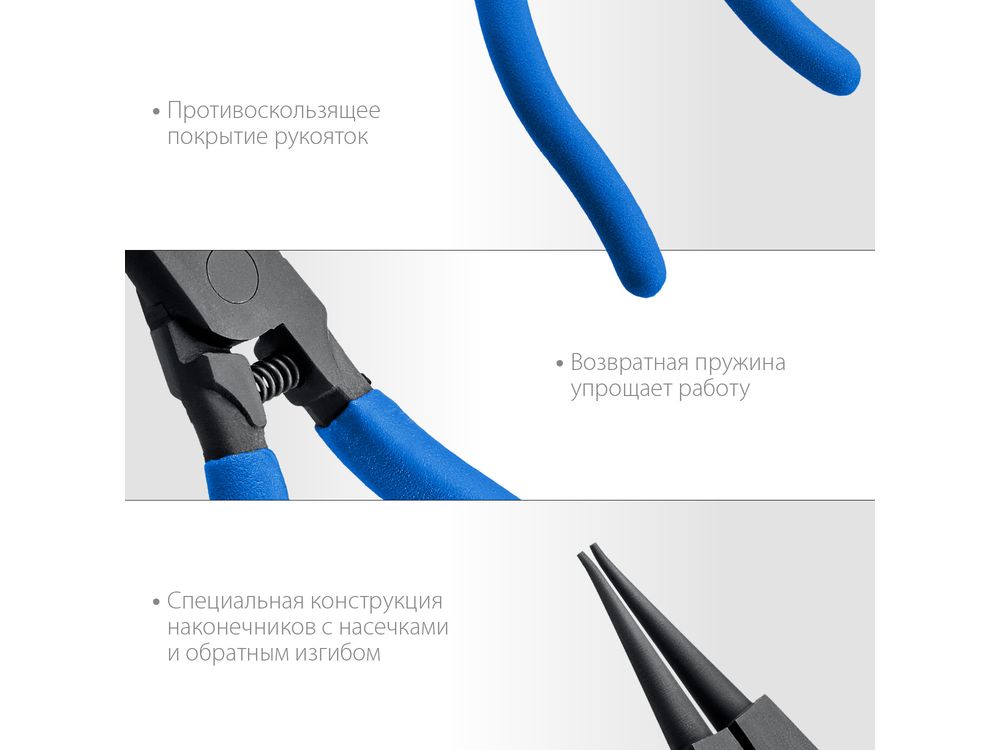 • Противоскользящее покрытие рукояток

• Возвратная пружина упрощает работу

• Специальная конструкция наконечников с насечками и обратным изгибом