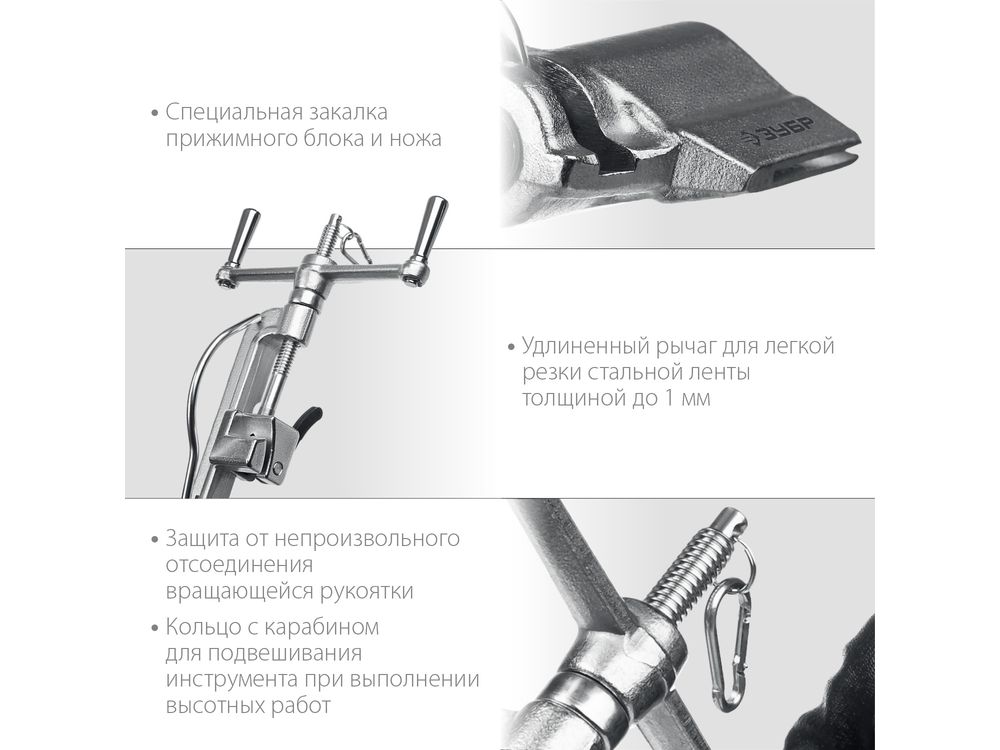 • Специальная закалка прижимного блока и ножа

ЗУБР

• Удлиненный рычаг для легкой резки стальной ленты толщиной до 1 мм

• Защита от непроизвольного отсоединения вращающейся рукоятки

• Кольцо с карабином для подвешивания инструмента при выполнении высотных работ