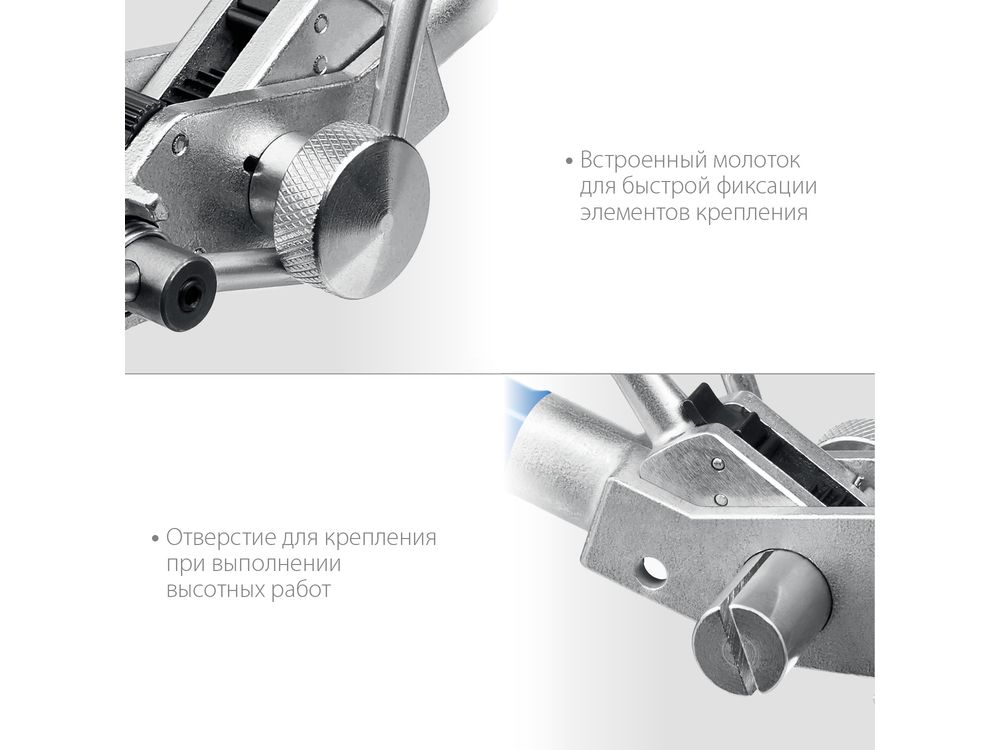 • Встроенный молоток для быстрой фиксации элементов крепления

• Отверстие для крепления при выполнении высотных работ