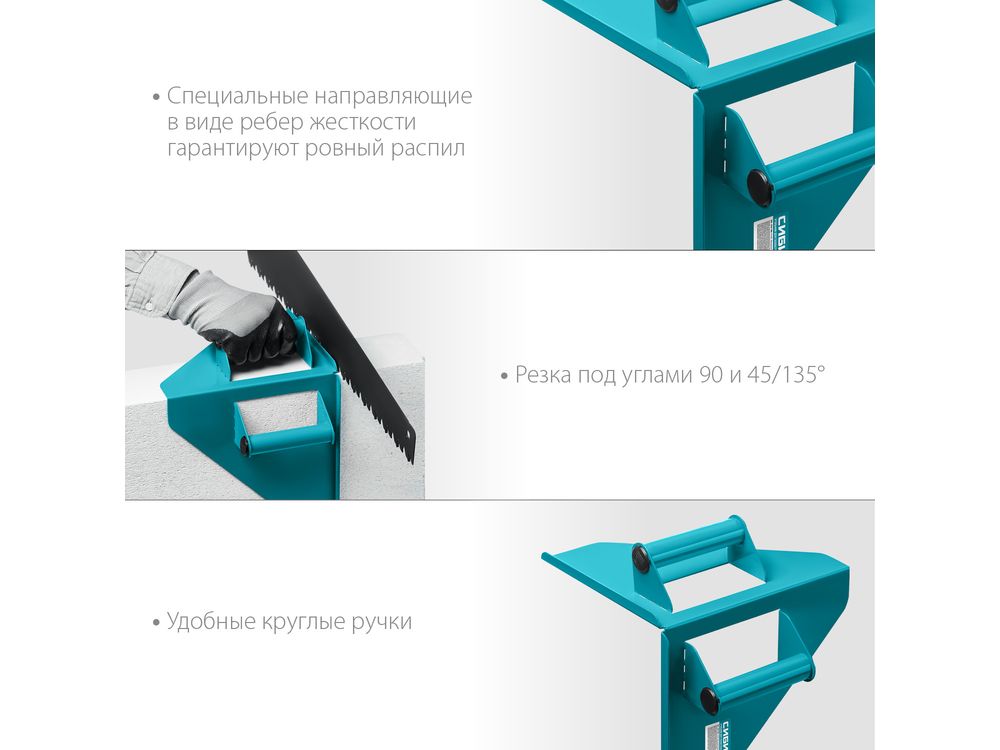 • Специальные направляющие в виде ребер жесткости гарантируют ровный распил

СИБИ

• Резка под углами 90 и 45/135°

• Удобные круглые ручки