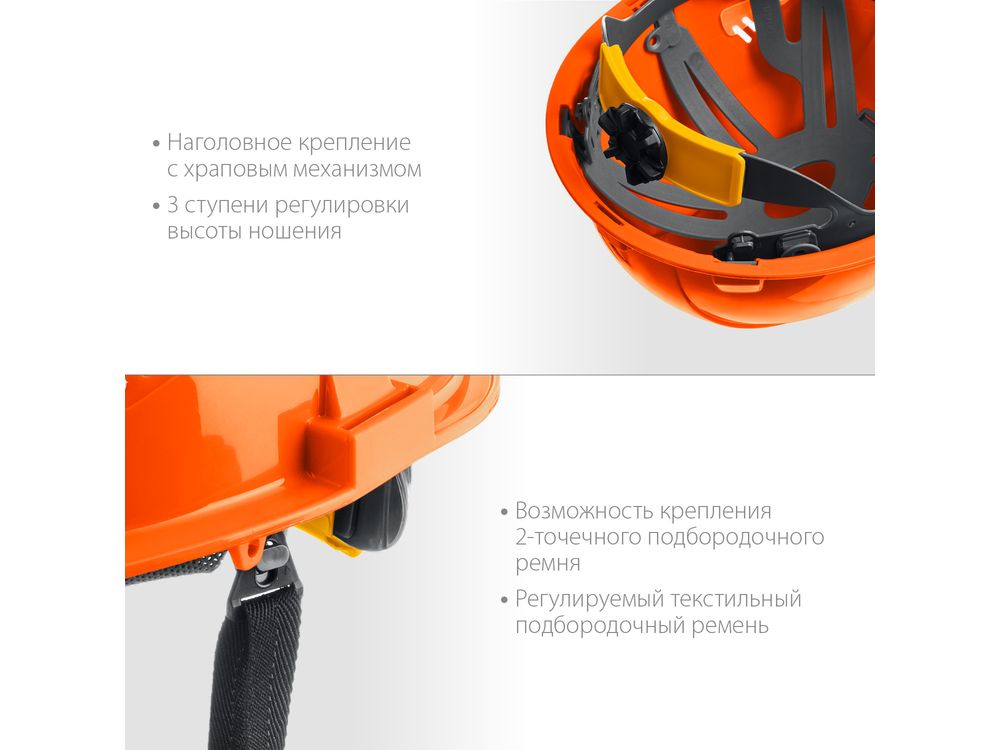 • Наголовное крепление с храповым механизмом

• 3 ступени регулировки высоты ношения

• Возможность крепления 2-точечного подбородочного ремня

• Регулируемый текстильный подбородочный ремень