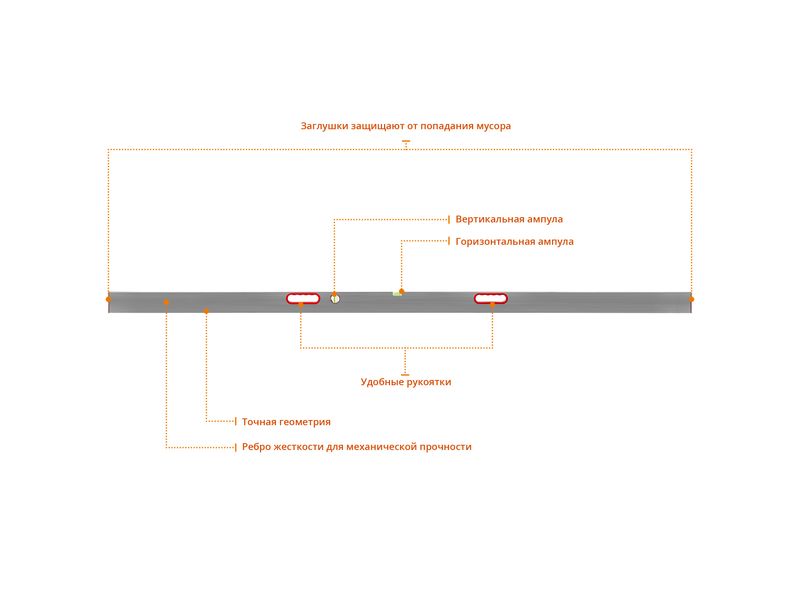 Заглушки защищают от попадания мусора

Вертикальная ампула

Горизонтальная ампула

Удобные рукоятки

Точная геометрия

Ребро жесткости для механической прочности