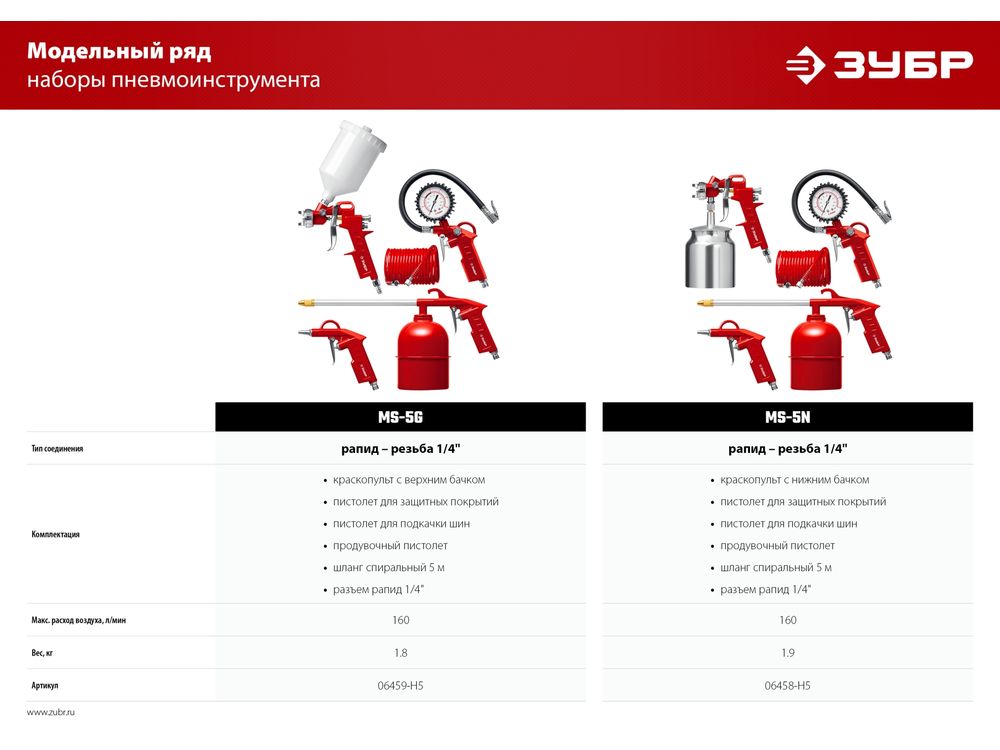 Модельный ряд
наборы пневмоинструмента

ЗУБР

| | MS-5G | MS-5N |
|---|---|---|
| Тип соединения | рапид – резьба 1/4" | рапид – резьба 1/4" |
| Комплектация | • краскопульт с верхним бачком • пистолет для защитных покрытий • пистолет для подкачки шин • продувочный пистолет • шланг спиральный 5 м • разъем рапид 1/4" | • краскопульт с нижним бачком • пистолет для защитных покрытий • пистолет для подкачки шин • продувочный пистолет • шланг спиральный 5 м • разъем рапид 1/4" |
| Макс. расход воздуха, л/мин | 160 | 160 |
| Вес, кг | 1.8 | 1.9 |
| Артикул | 06459-H5 | 06458-H5 |

www.zubr.ru