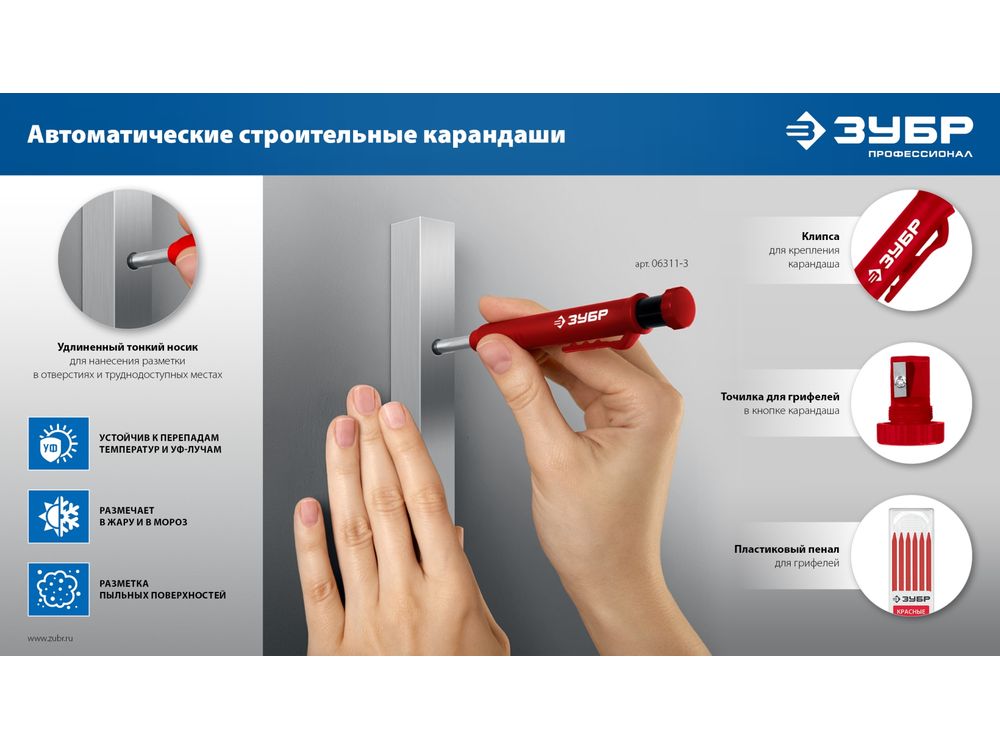 Автоматические строительные карандаши

ЗУБР
ПРОФЕССИОНАЛ

Удлиненный тонкий носик
для нанесения разметки в отверстиях и труднодоступных местах

УФ

УСТОЙЧИВ К ПЕРЕПАДАМ ТЕМПЕРАТУР И УФ-ЛУЧАМ

РАЗМЕЧАЕТ В ЖАРУ И В МОРОЗ

РАЗМЕТКА ПЫЛЬНЫХ ПОВЕРХНОСТЕЙ

www.zubr.ru

арт. 06311-3

ЗУБР

Клипса
для крепления карандаша

ЗУБР

Точилка для грифелей
в кнопке карандаша

Пластиковый пенал
для грифелей

ЗУБР
КРАСНЫЕ